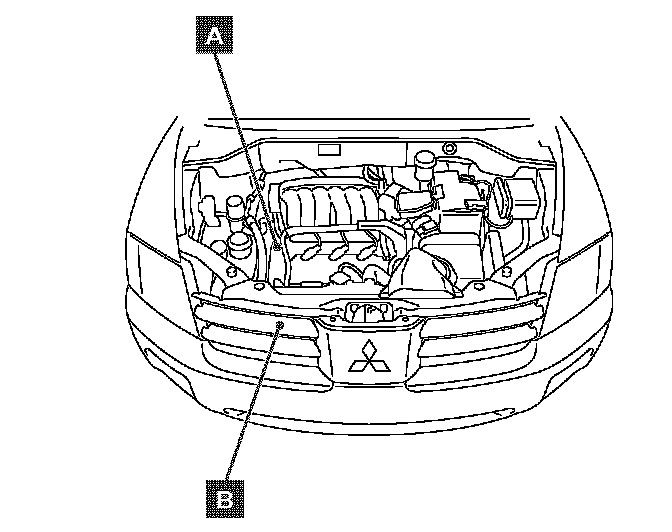 A

B