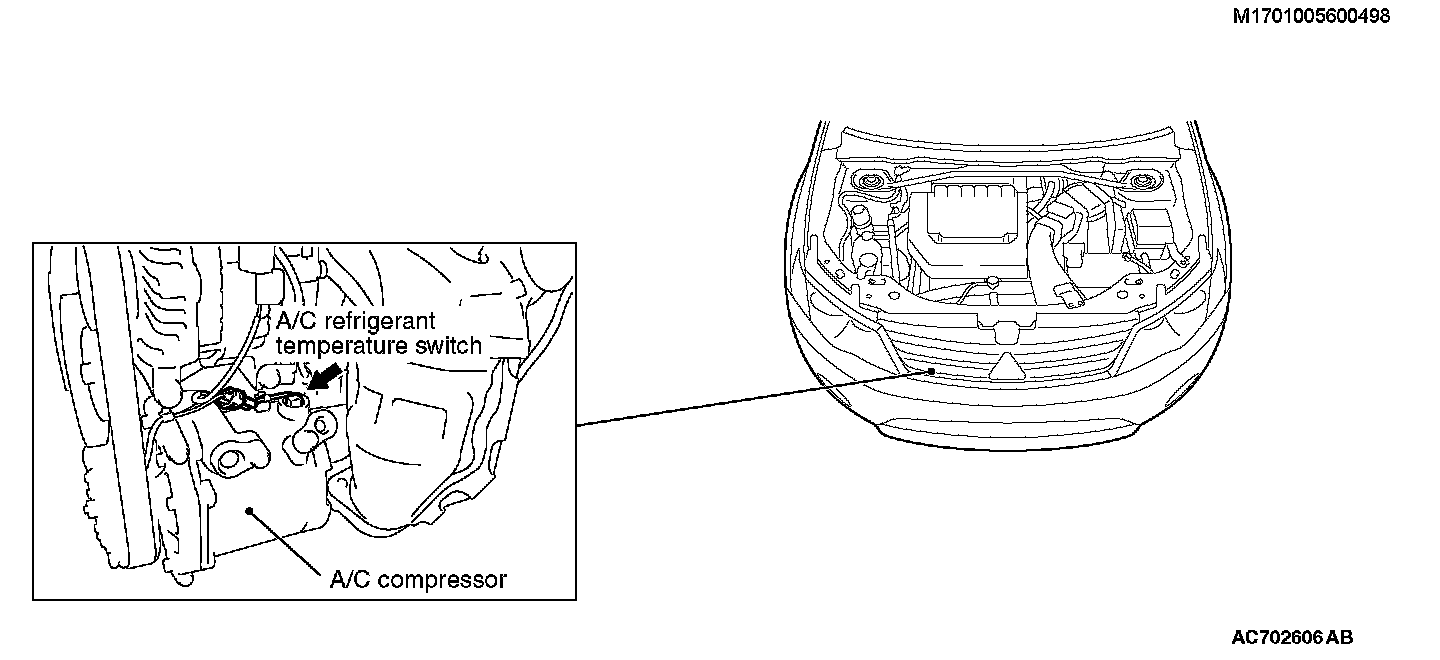 M1701005600498

A/C refrigerant temperature switch

A/C compressor

AC702606 AB