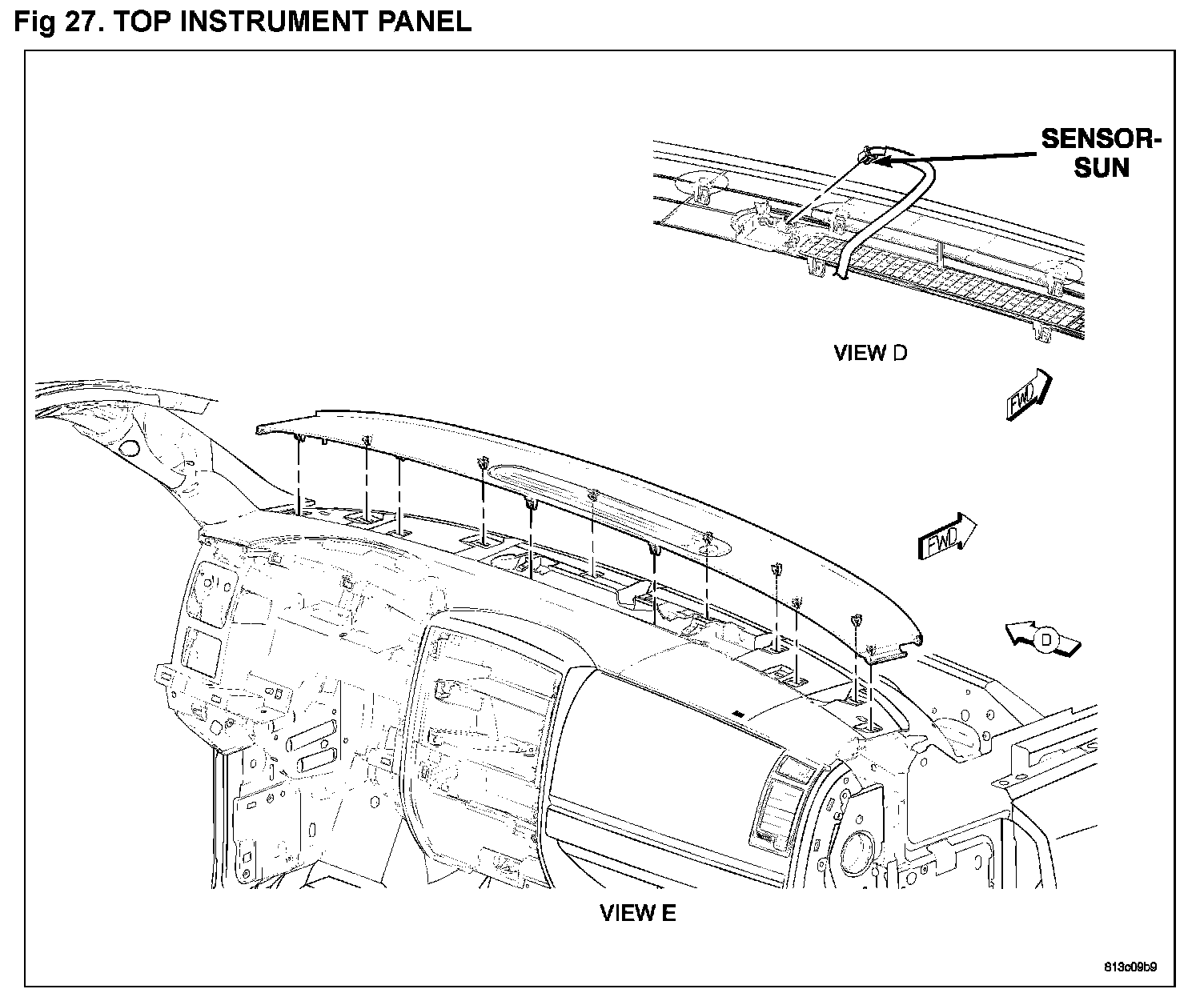 Fig 27. TOP INSTRUMENT PANEL

SENSOR-SUN

VIEW D

FWD

FWD

D

VIEW E

813c09b9