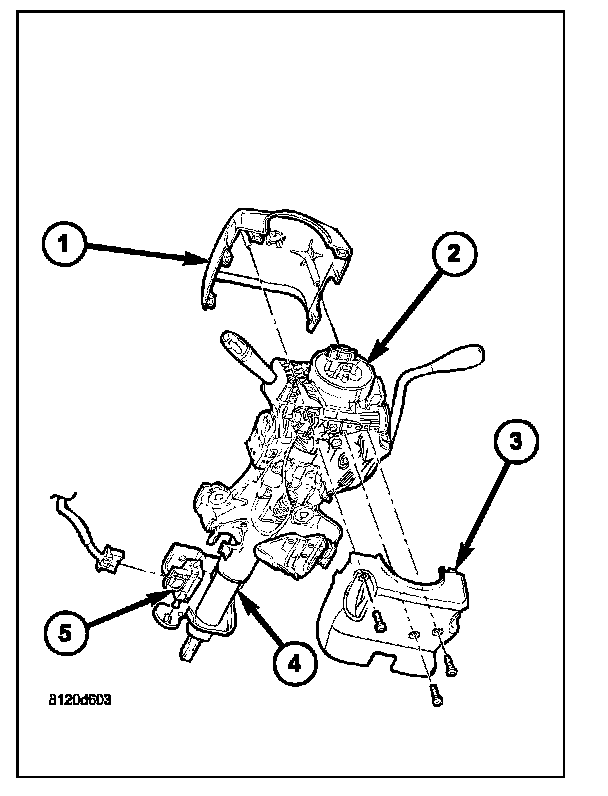 1
2
3
5
4
8120d603