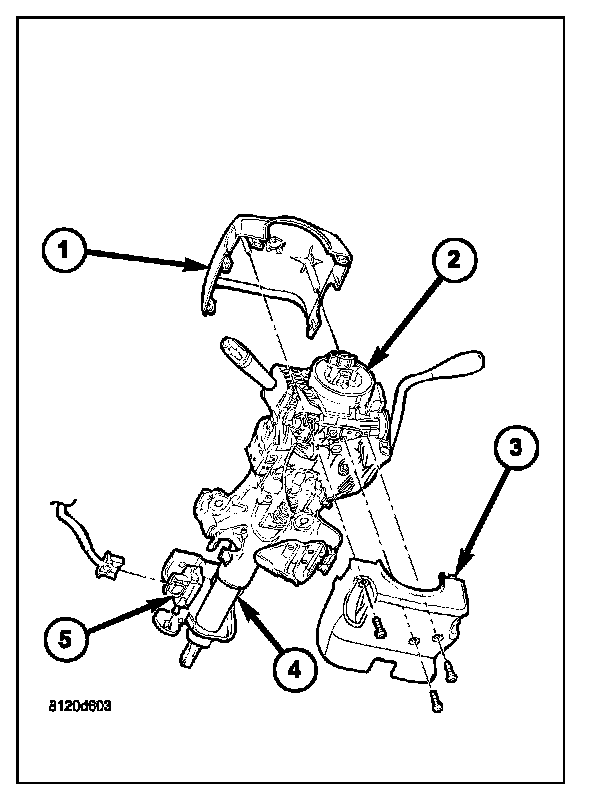 1
2
3
5
4
8120d603