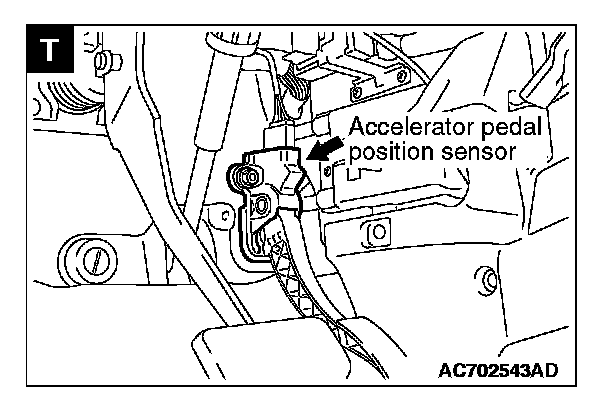 T

Accelerator pedal position sensor

AC702543AD