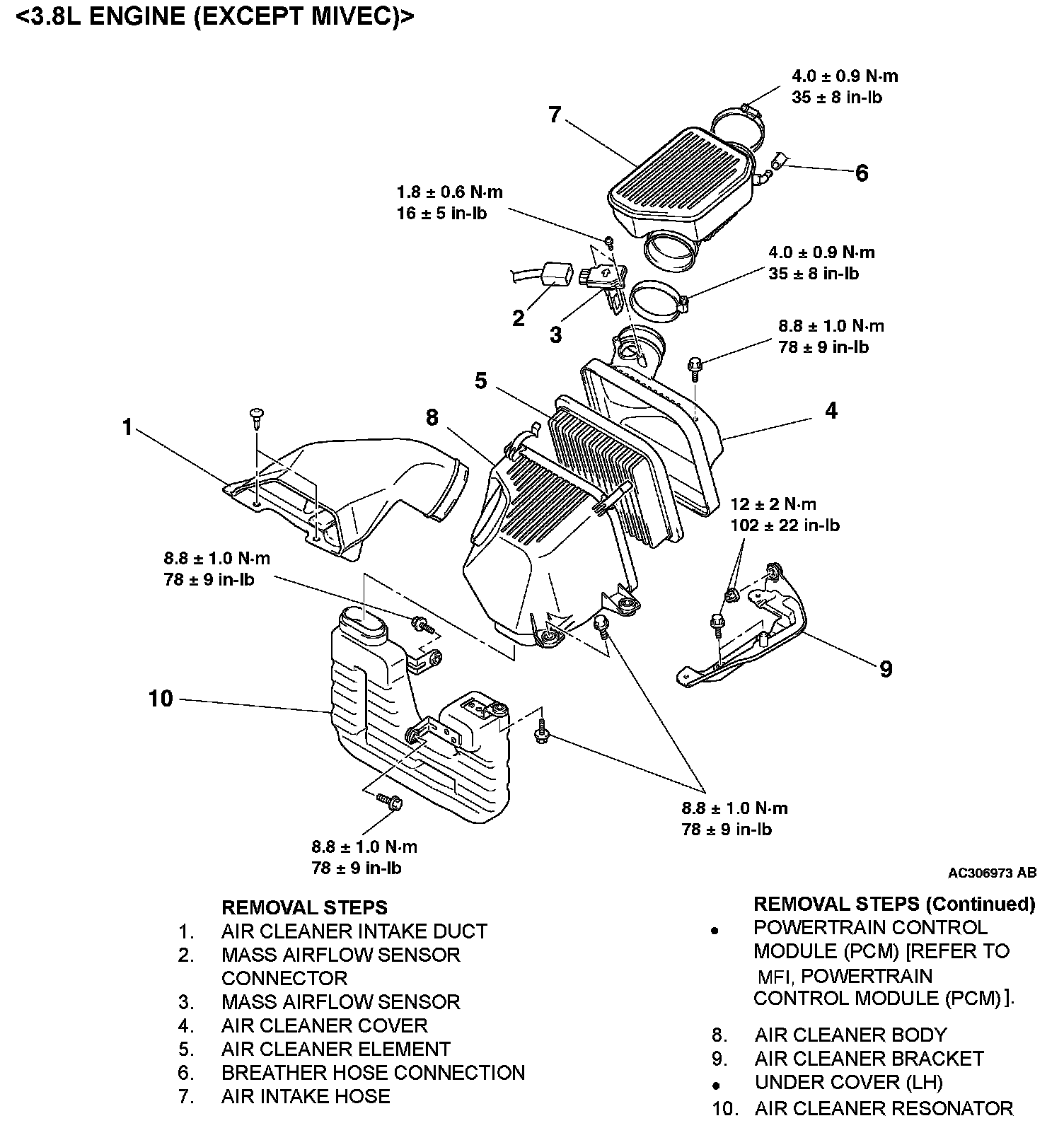 <3.8L ENGINE (EXCEPT MIVEC)>

4.0 ± 0.9 N·m
35 ± 8 in-lb

7

6

1.8 ± 0.6 N·m
16 ± 5 in-lb

4.0 ± 0.9 N·m
35 ± 8 in-lb

2

3

8.8 ± 1.0 N·m
78 ± 9 in-lb

5

4

1

8

12 ± 2 N·m
102 ± 22 in-lb

8.8 ± 1.0 N·m
78 ± 9 in-lb

9

10

8.8 ± 1.0 N·m
78 ± 9 in-lb

8.8 ± 1.0 N·m
78 ± 9 in-lb

AC306973 AB

REMOVAL STEPS
1. AIR CLEANER INTAKE DUCT
2. MASS AIRFLOW SENSOR CONNECTOR
3. MASS AIRFLOW SENSOR
4. AIR CLEANER COVER
5. AIR CLEANER ELEMENT
6. BREATHER HOSE CONNECTION
7. AIR INTAKE HOSE

REMOVAL STEPS (Continued)
• POWERTRAIN CONTROL MODULE (PCM) [REFER TO MFI, POWERTRAIN CONTROL MODULE (PCM)].
8. AIR CLEANER BODY
9. AIR CLEANER BRACKET
• UNDER COVER (LH)
10. AIR CLEANER RESONATOR