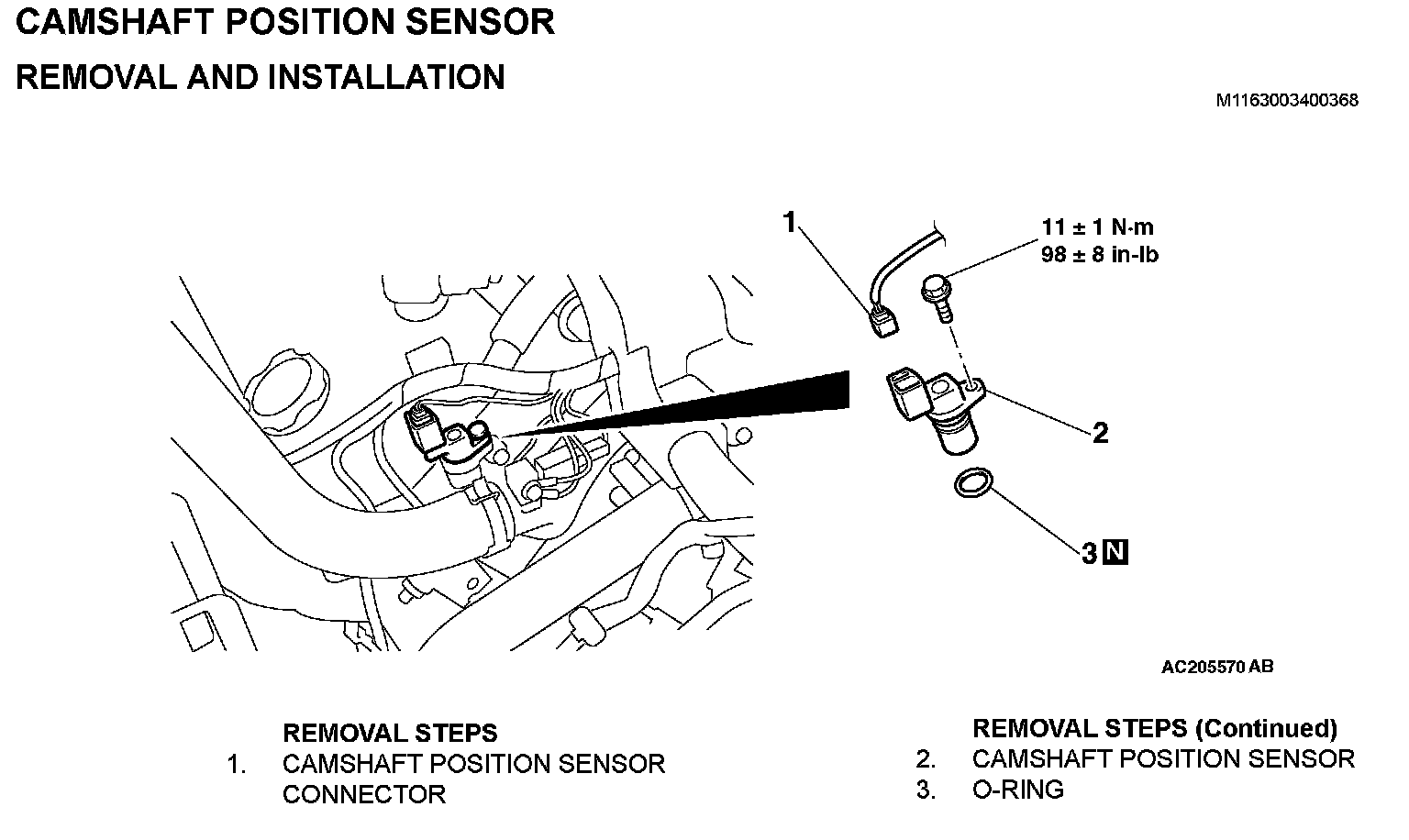 CAMSHAFT POSITION SENSOR

REMOVAL AND INSTALLATION

M1163003400368

1

11 ± 1 N·m
98 ± 8 in-lb

2

3 N

AC205570 AB

REMOVAL STEPS
1. CAMSHAFT POSITION SENSOR CONNECTOR

REMOVAL STEPS (Continued)
2. CAMSHAFT POSITION SENSOR
3. O-RING