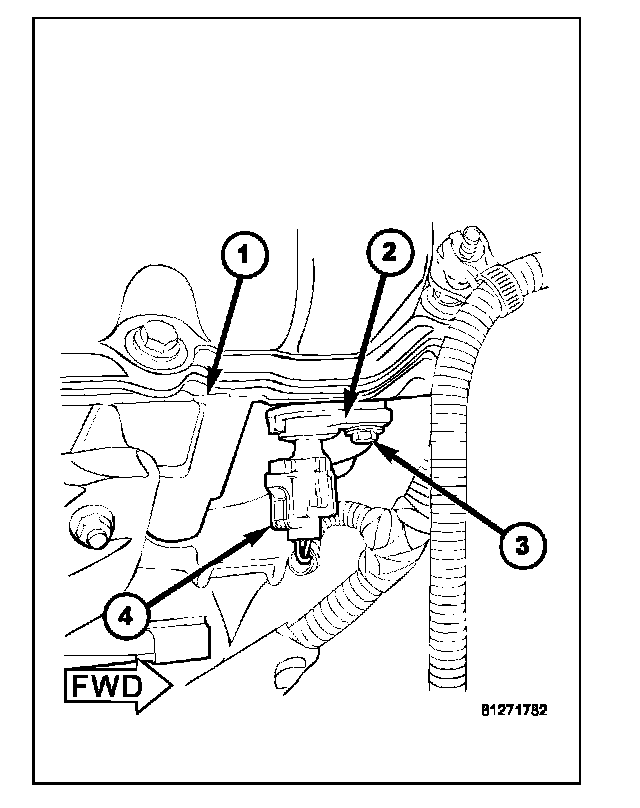 1
2
3
4
FWD
81271782