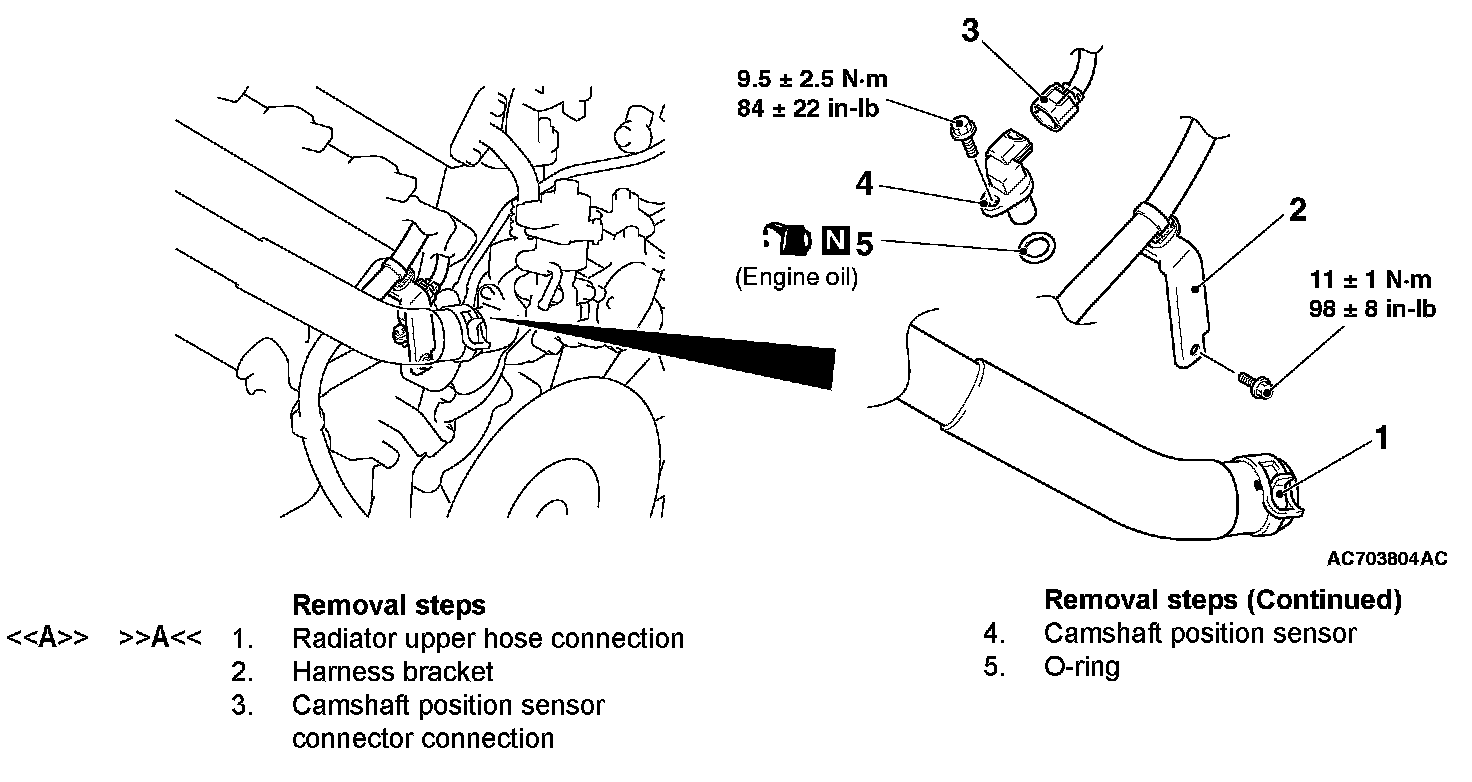 3

9.5 ± 2.5 N·m
84 ± 22 in-lb

4

N 5
(Engine oil)

2

11 ± 1 N·m
98 ± 8 in-lb

1

AC703804AC

Removal steps
<<A>> >>A<< 1. Radiator upper hose connection
2. Harness bracket
3. Camshaft position sensor connector connection

Removal steps (Continued)
4. Camshaft position sensor
5. O-ring