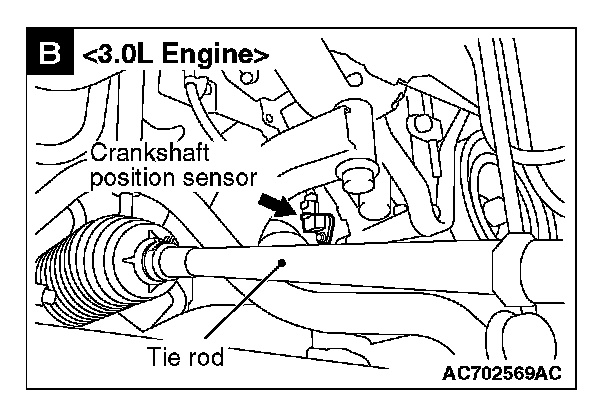 B <3.0L Engine>

Crankshaft position sensor

Tie rod

AC702569AC