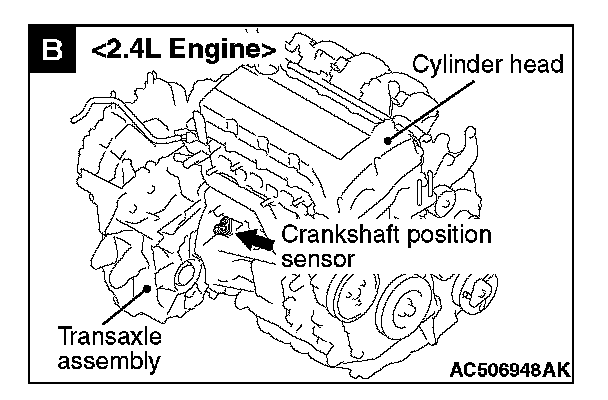 B <2.4L Engine>

Cylinder head

Crankshaft position sensor

Transaxle assembly

AC506948AK