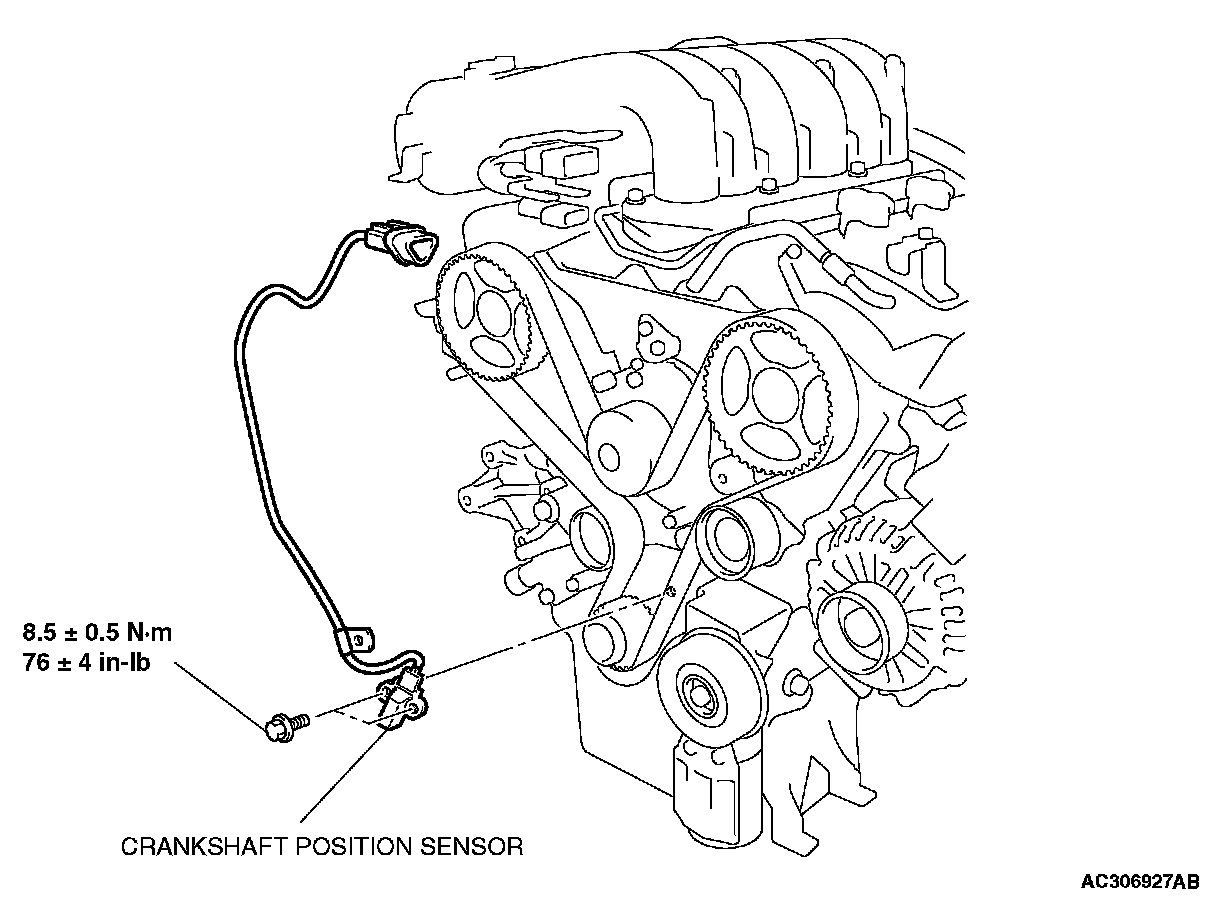 8.5 ± 0.5 N·m
76 ± 4 in-lb

CRANKSHAFT POSITION SENSOR

AC306927AB