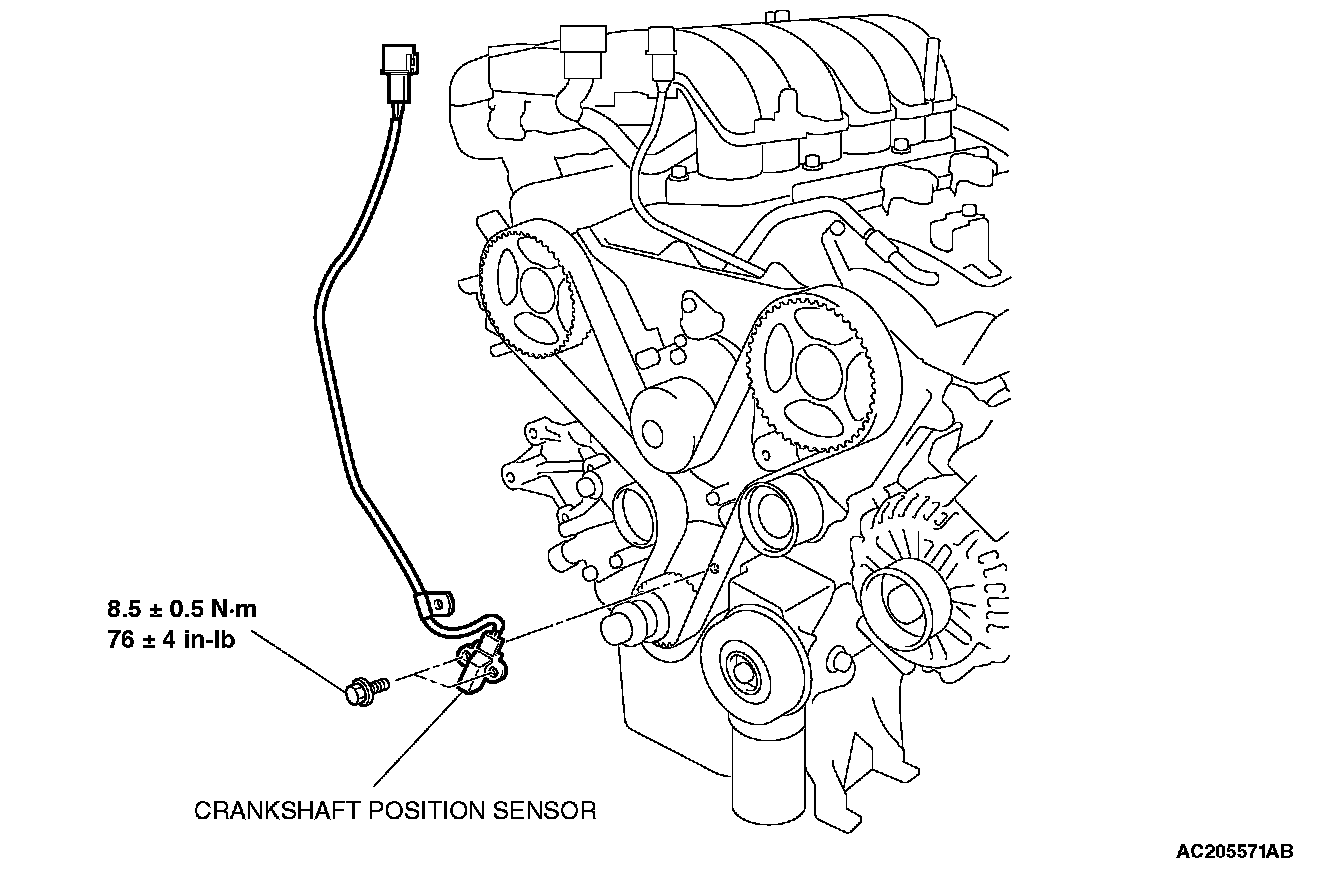 8.5 ± 0.5 N·m
76 ± 4 in-lb

CRANKSHAFT POSITION SENSOR

AC205571AB