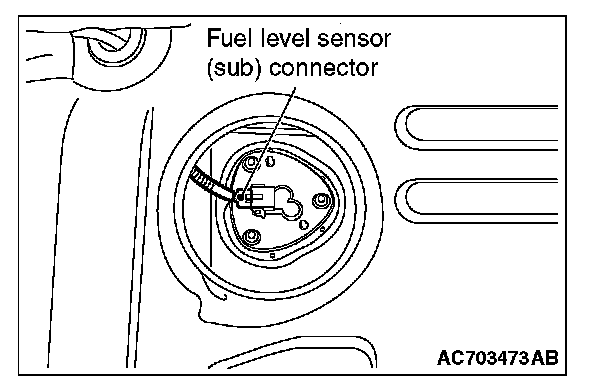 Fuel level sensor (sub) connector

AC703473AB