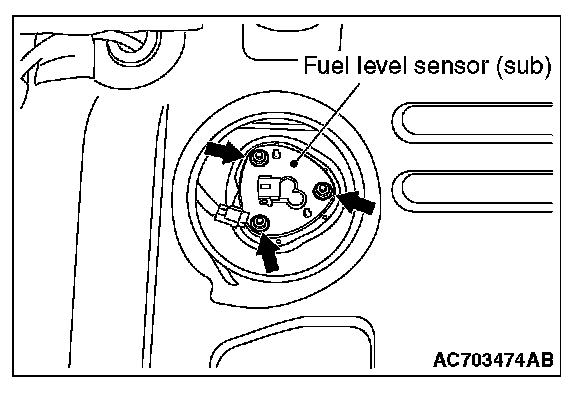 Fuel level sensor (sub)

AC703474AB