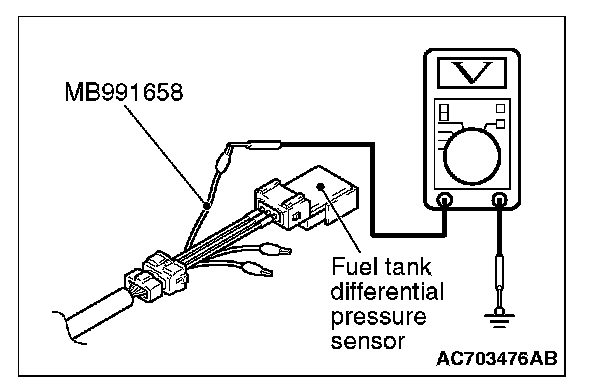 MB991658

V

Fuel tank differential pressure sensor

AC703476AB