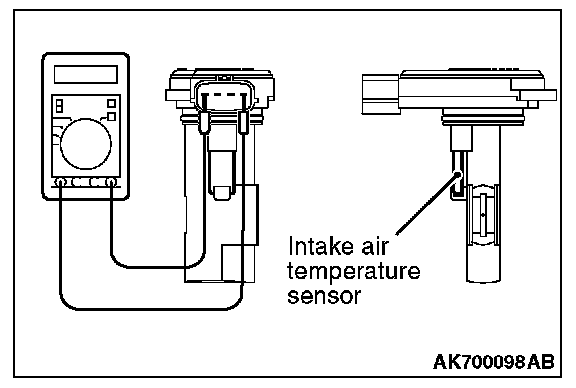 Intake air temperature sensor

AK700098AB