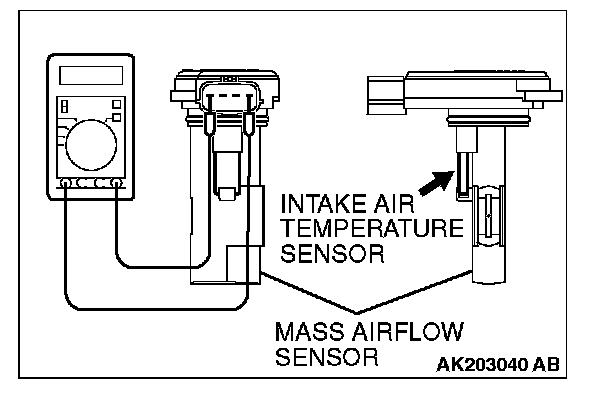 INTAKE AIR TEMPERATURE SENSOR

MASS AIRFLOW SENSOR

AK203040 AB