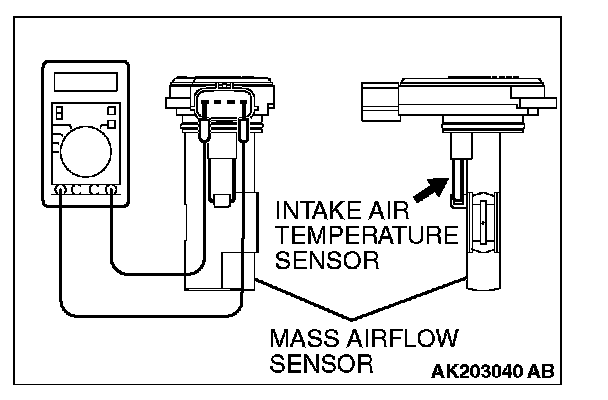 INTAKE AIR TEMPERATURE SENSOR

MASS AIRFLOW SENSOR

AK203040 AB