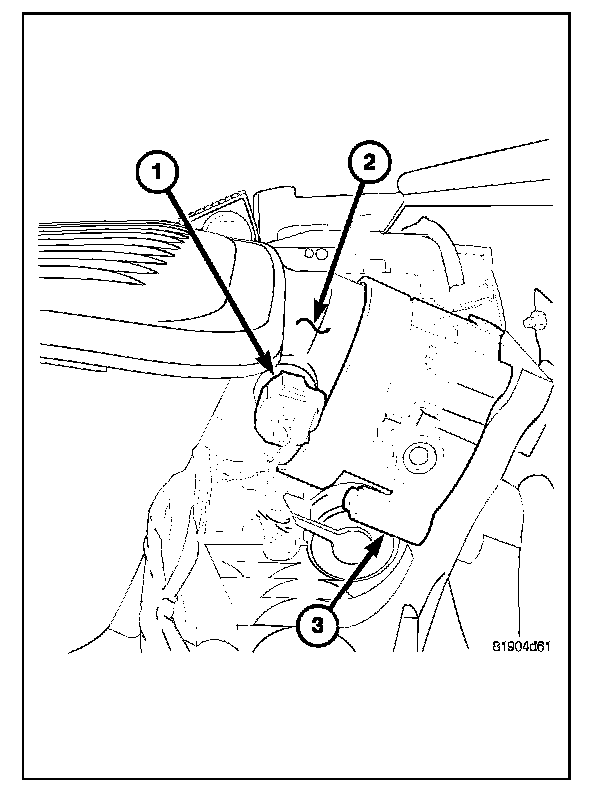 1
2
3
81904d61