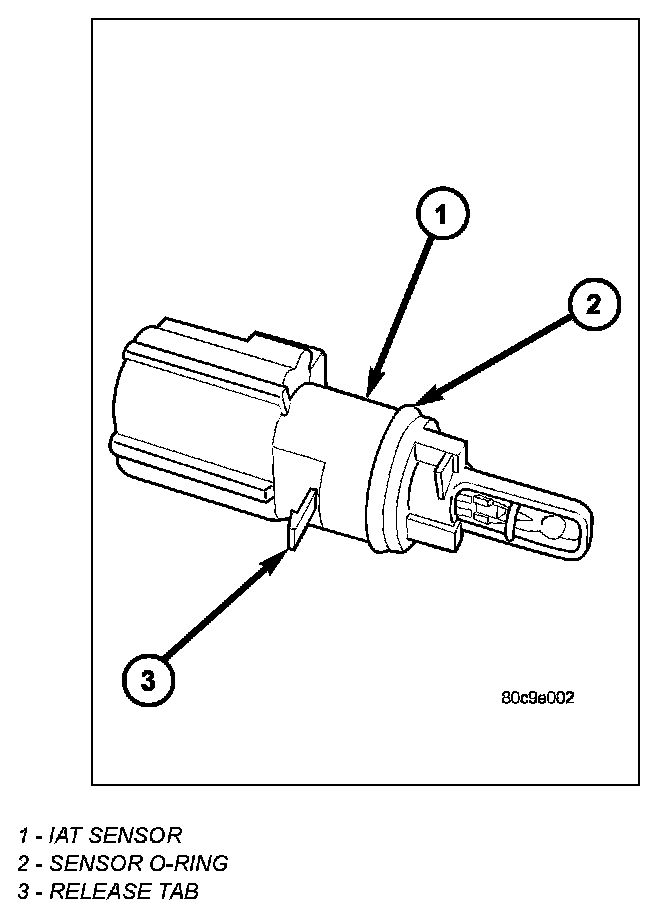 1

2

3

80c9e002

1 - IAT SENSOR
2 - SENSOR O-RING
3 - RELEASE TAB