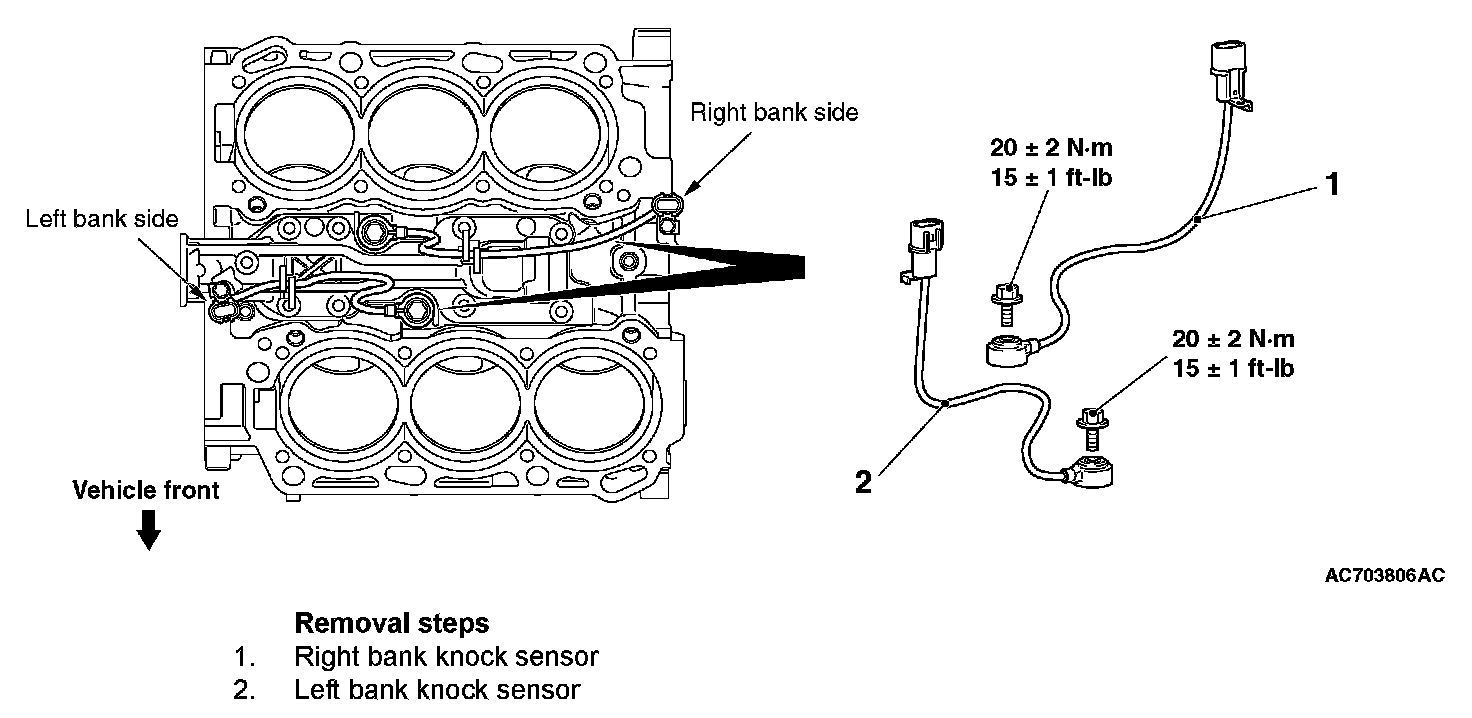 Right bank side

Left bank side

20 ± 2 N·m
15 ± 1 ft-lb

1

20 ± 2 N·m
15 ± 1 ft-lb

2

Vehicle front

AC703806AC

Removal steps
1. Right bank knock sensor
2. Left bank knock sensor