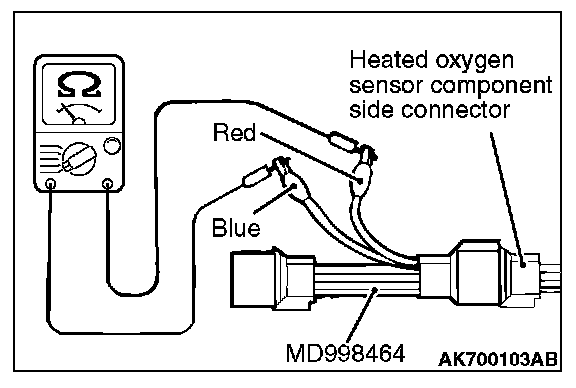 Ω

Heated oxygen sensor component side connector

Red

Blue

MD998464

AK700103AB