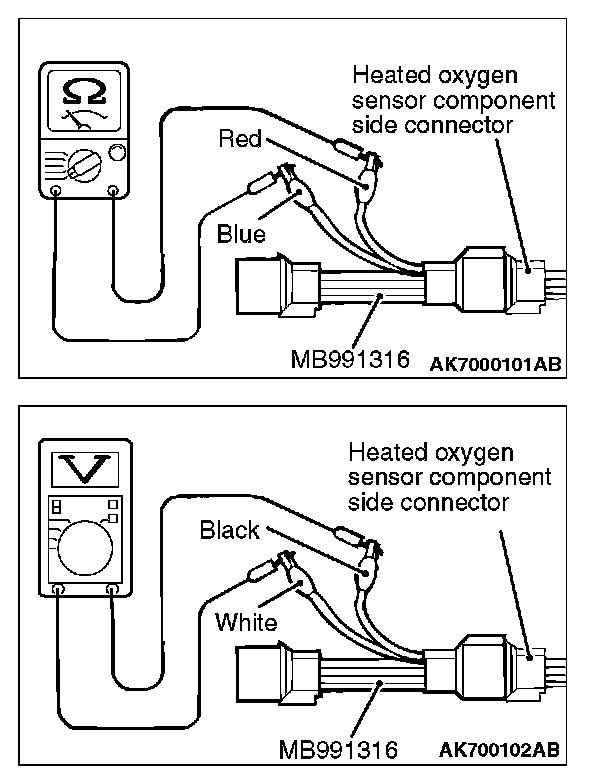 Ω

Heated oxygen sensor component side connector

Red

Blue

MB991316

AK7000101AB

V

Heated oxygen sensor component side connector

Black

White

MB991316

AK700102AB