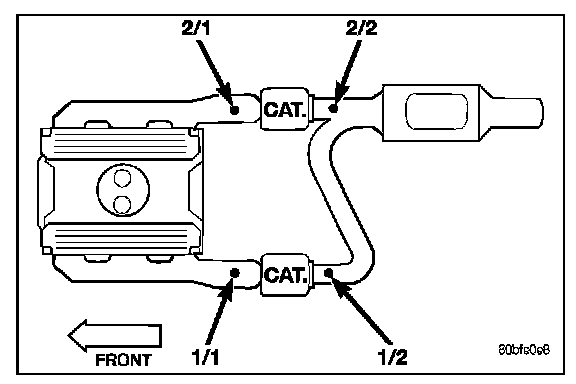 2/1
2/2
CAT.
CAT.
FRONT
1/1
1/2
80bfe0e8