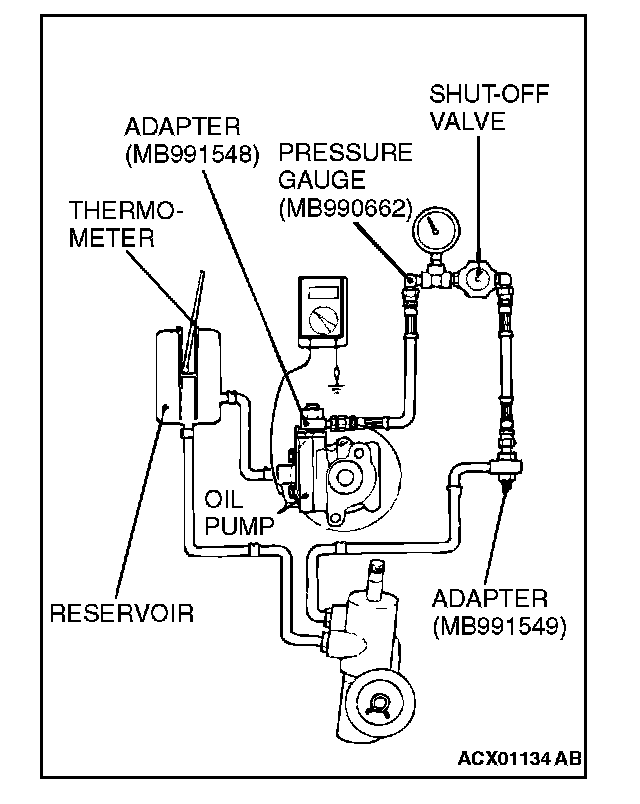 SHUT-OFF VALVE

ADAPTER (MB991548)

PRESSURE GAUGE (MB990662)

THERMO-METER

OIL PUMP

RESERVOIR

ADAPTER (MB991549)

ACX01134 AB