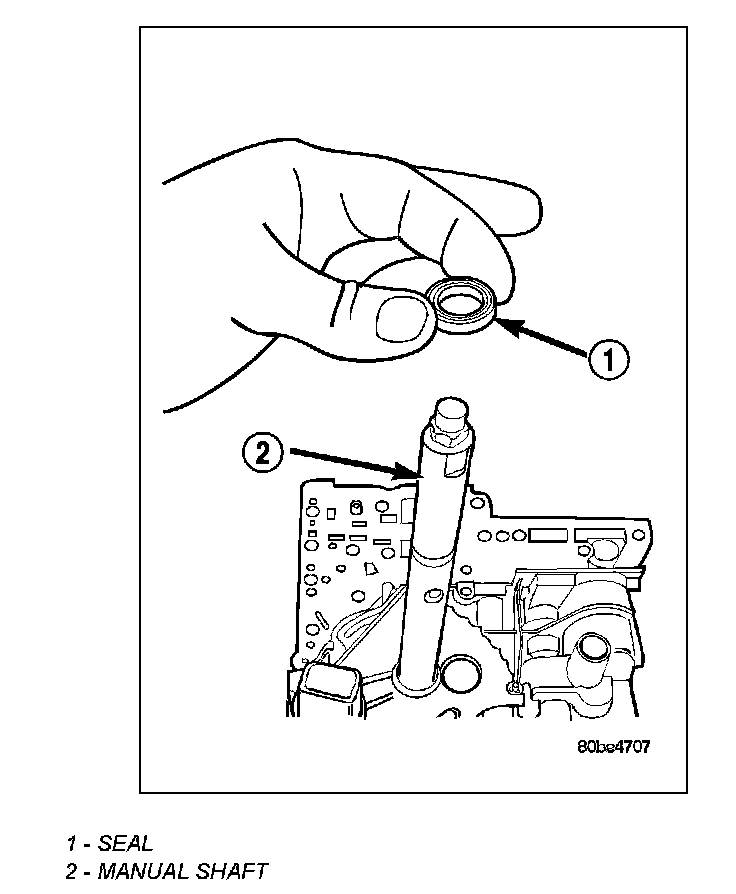 1

2

80be4707

1 - SEAL
2 - MANUAL SHAFT