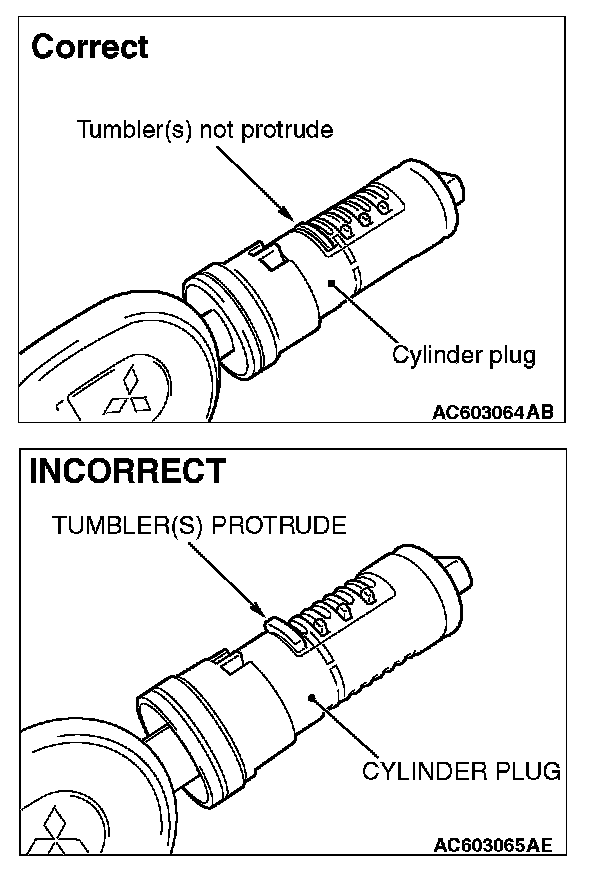 Correct

Tumbler(s) not protrude

Cylinder plug

AC603064AB

INCORRECT

TUMBLER(S) PROTRUDE

CYLINDER PLUG

AC603065AE