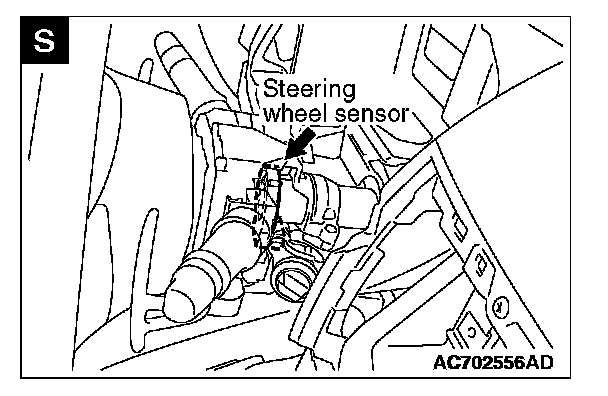 S

Steering wheel sensor

AC702556AD