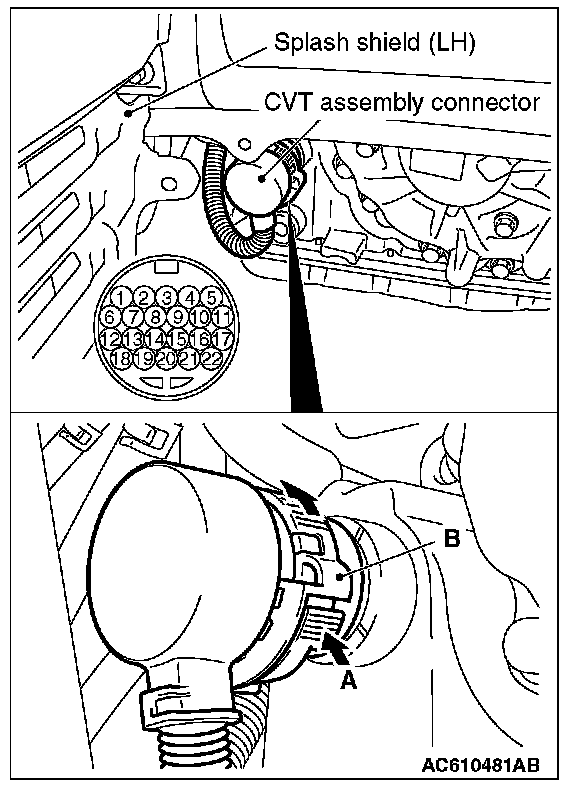 Splash shield (LH)

CVT assembly connector

1 2 3 4 5
6 7 8 9 10 11
12 13 14 15 16 17
18 19 20 21 22

B

A

AC610481AB