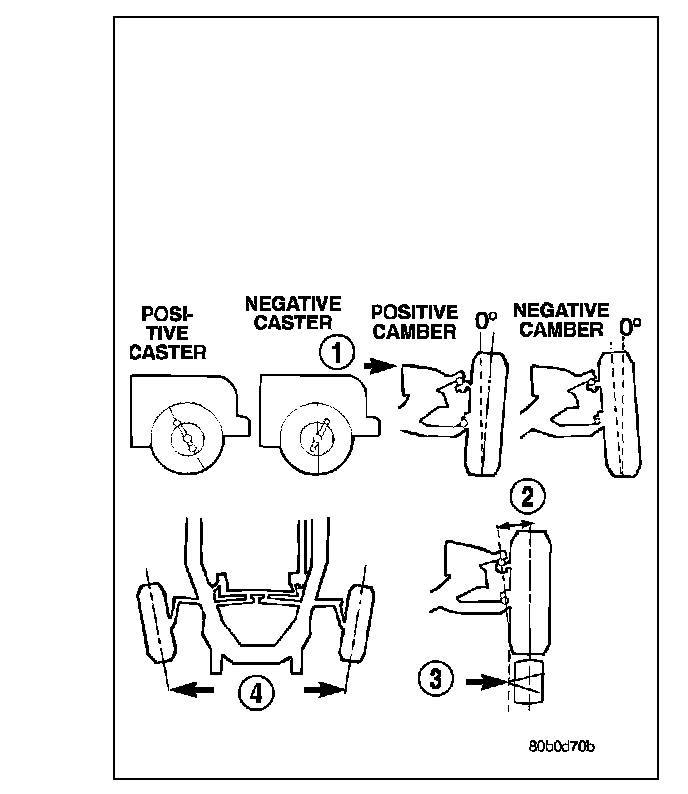 POSITIVE CASTER

NEGATIVE CASTER

1

POSITIVE CAMBER

0°

NEGATIVE CAMBER

0°

2

3

4

80b0d70b