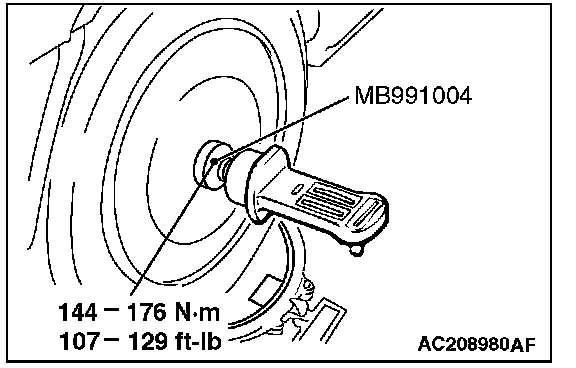 MB991004

144 – 176 N·m
107 – 129 ft-lb

AC208980AF