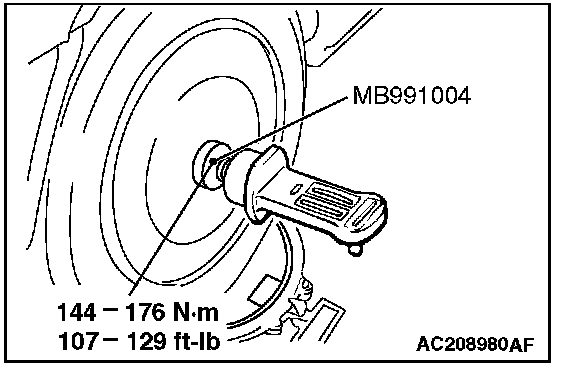 MB991004

144 – 176 N·m
107 – 129 ft-lb

AC208980AF