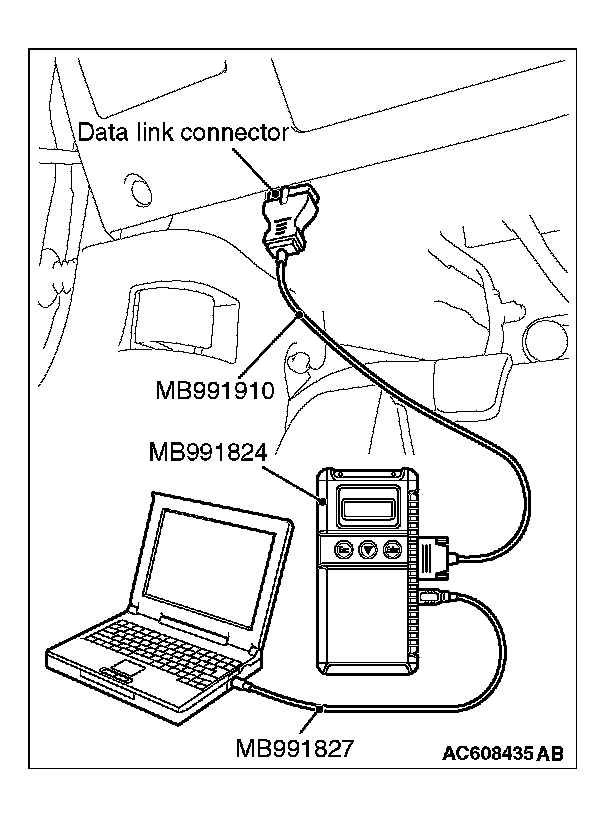 Data link connector

MB991910

MB991824

MB991827

AC608435 AB