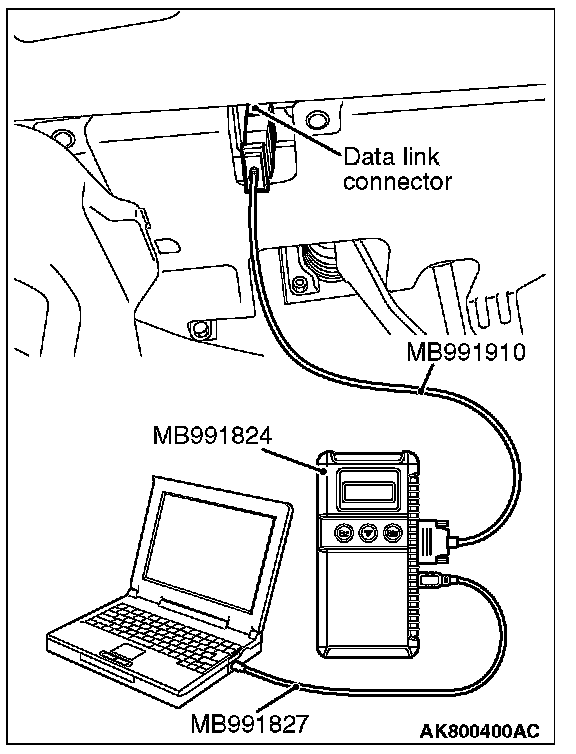 Data link connector

MB991910

MB991824

MB991827

AK800400AC