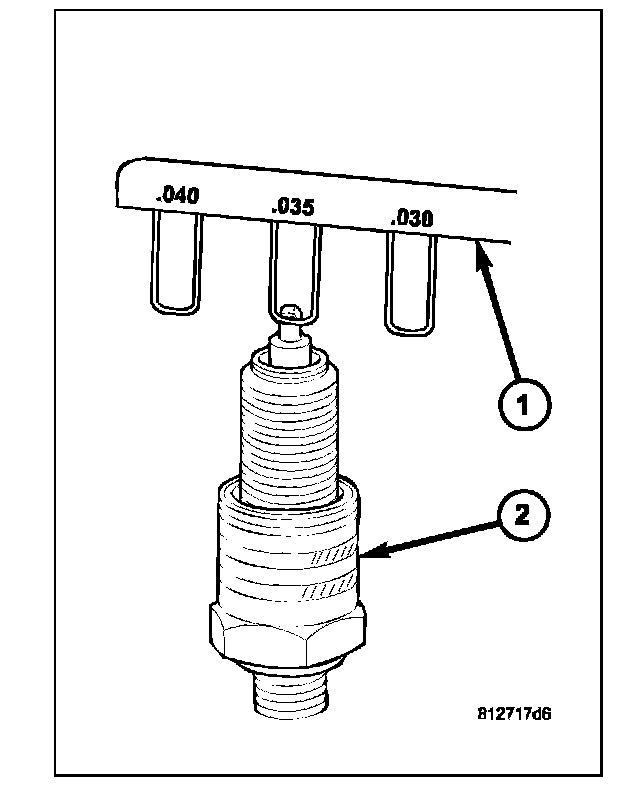 .040
.035
.030
1
2
812717d6