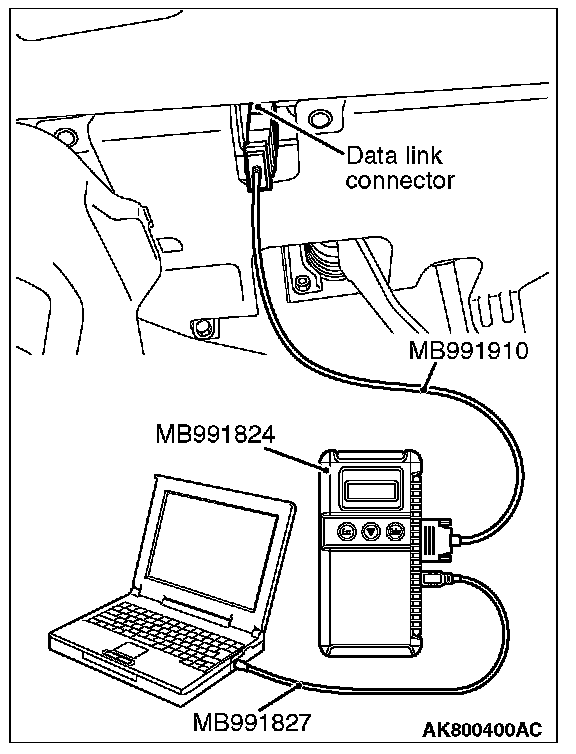 Data link connector

MB991910

MB991824

MB991827

AK800400AC