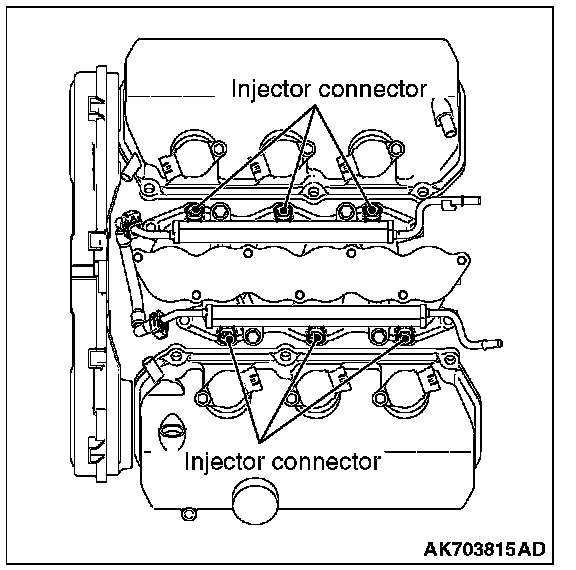 Injector connector

Injector connector

AK703815AD