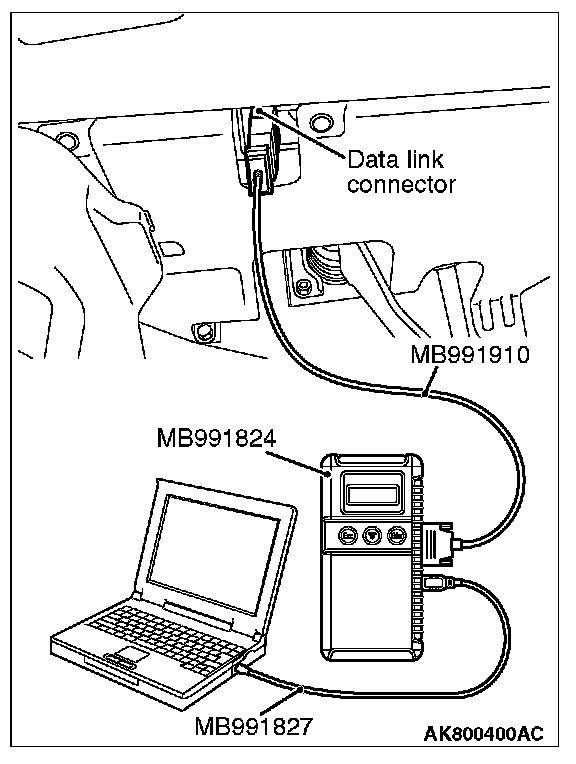 Data link connector

MB991910

MB991824

MB991827

AK800400AC