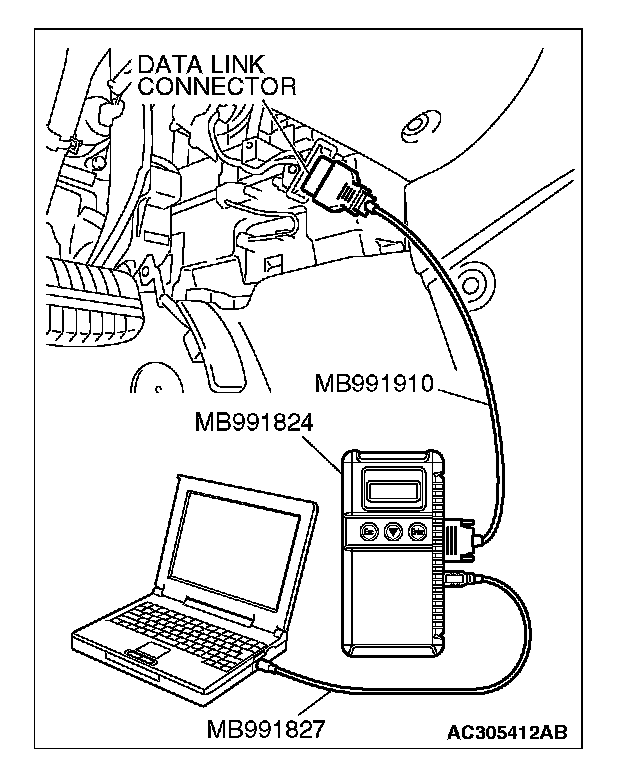 DATA LINK CONNECTOR

MB991910

MB991824

MB991827

AC305412AB