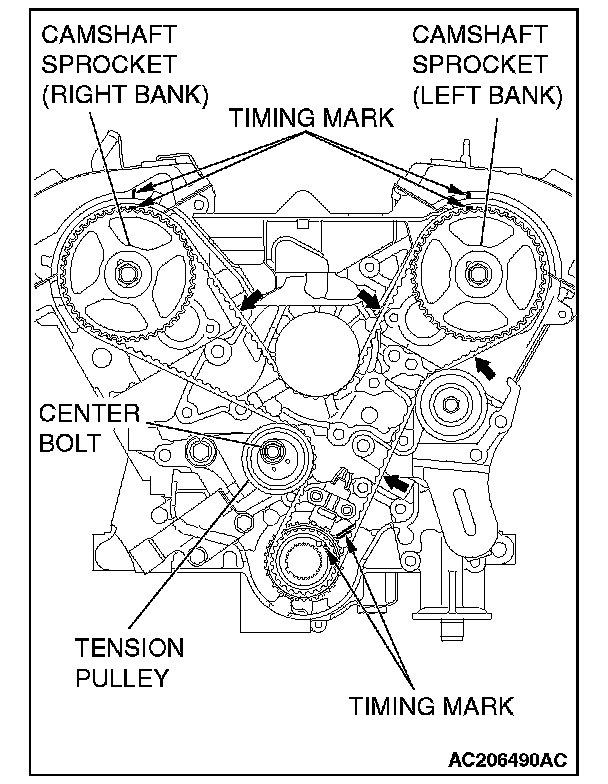 CAMSHAFT SPROCKET (RIGHT BANK)

CAMSHAFT SPROCKET (LEFT BANK)

TIMING MARK

CENTER BOLT

TENSION PULLEY

TIMING MARK

AC206490AC