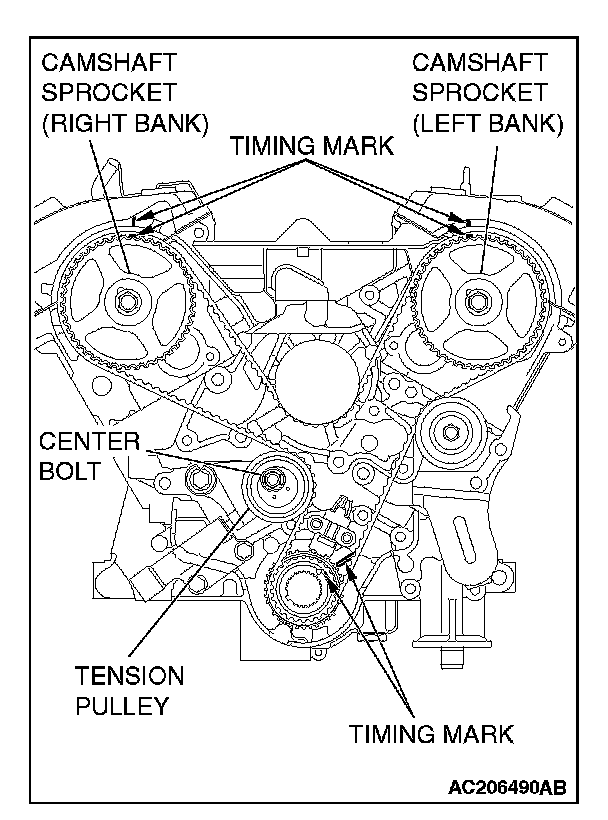 CAMSHAFT SPROCKET (RIGHT BANK)

CAMSHAFT SPROCKET (LEFT BANK)

TIMING MARK

CENTER BOLT

TENSION PULLEY

TIMING MARK

AC206490AB