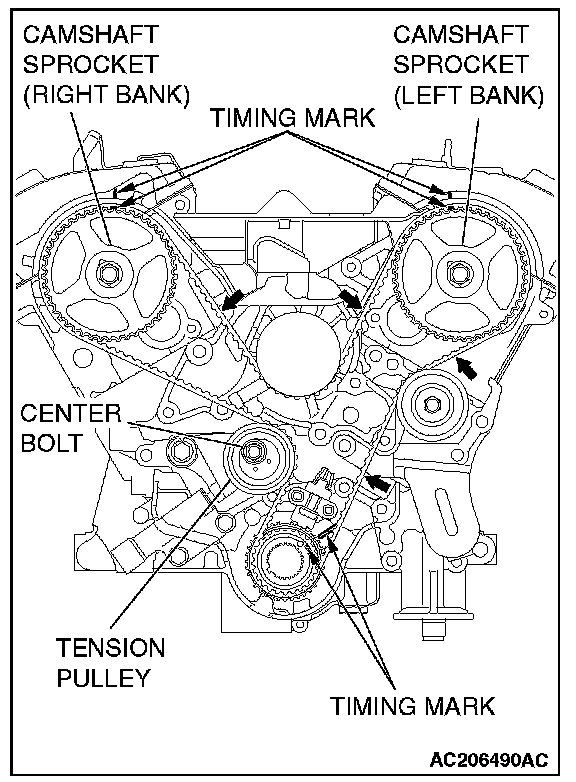 CAMSHAFT SPROCKET (RIGHT BANK)

CAMSHAFT SPROCKET (LEFT BANK)

TIMING MARK

CENTER BOLT

TENSION PULLEY

TIMING MARK

AC206490AC