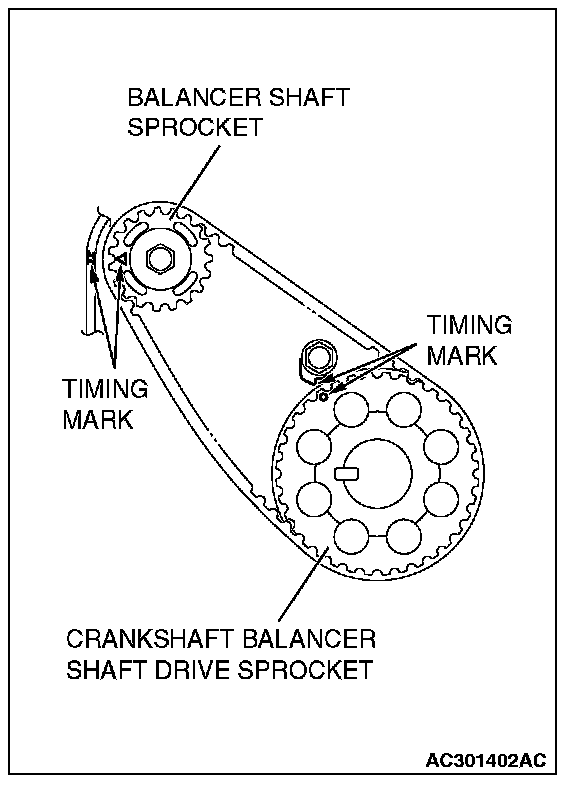 BALANCER SHAFT SPROCKET

TIMING MARK

TIMING MARK

CRANKSHAFT BALANCER SHAFT DRIVE SPROCKET

AC301402AC