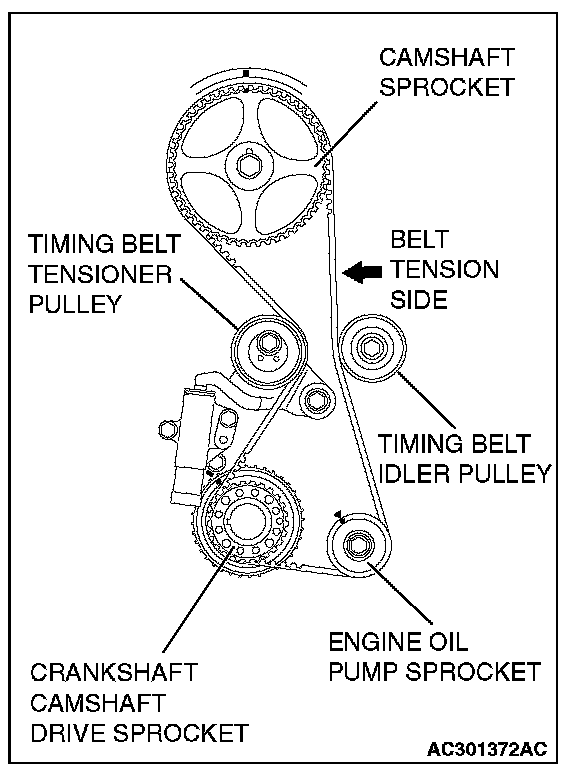 CAMSHAFT SPROCKET

TIMING BELT TENSIONER PULLEY

BELT TENSION SIDE

TIMING BELT IDLER PULLEY

ENGINE OIL PUMP SPROCKET

CRANKSHAFT CAMSHAFT DRIVE SPROCKET

AC301372AC