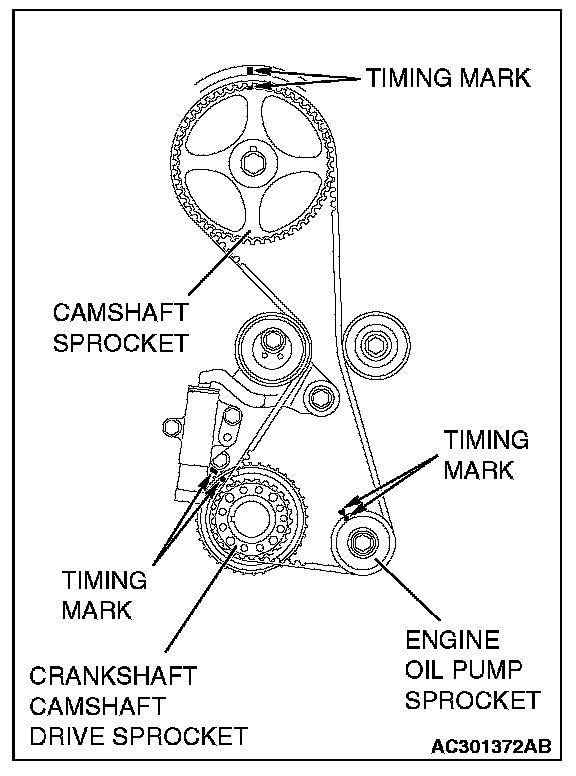 TIMING MARK

CAMSHAFT SPROCKET

TIMING MARK

TIMING MARK

ENGINE OIL PUMP SPROCKET

CRANKSHAFT CAMSHAFT DRIVE SPROCKET

AC301372AB