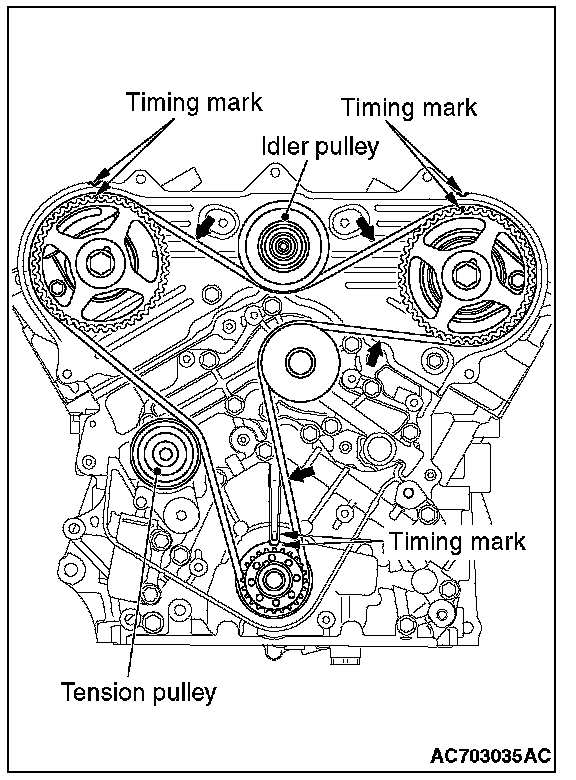 Timing mark
Timing mark
Idler pulley
Timing mark
Tension pulley
AC703035AC