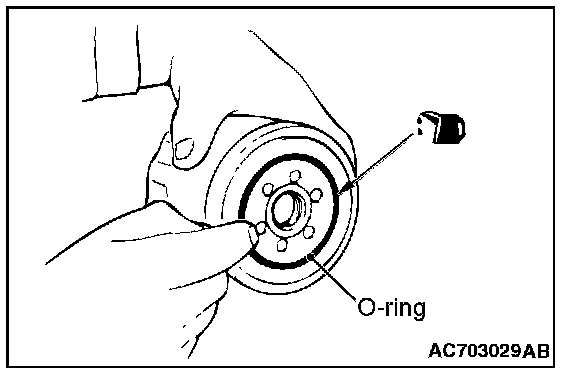 O-ring

AC703029AB