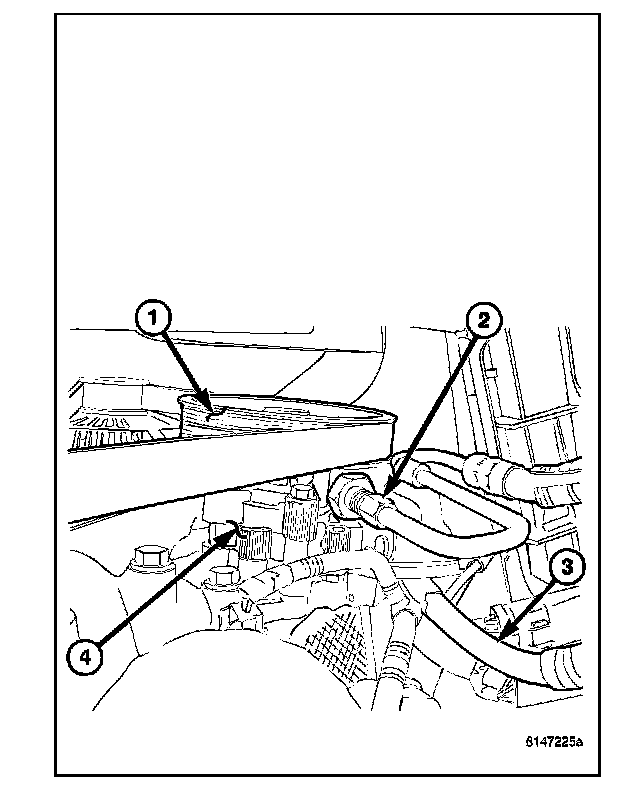 1
2
3
4
8147225a